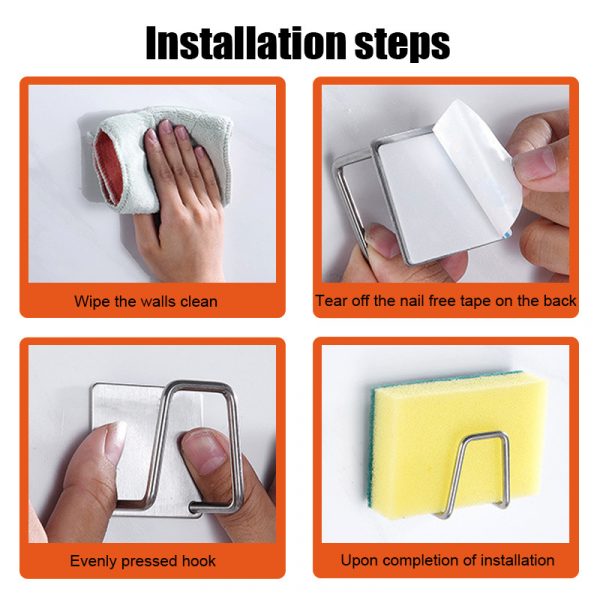 Installation steps

Wipe the walls clean

Tear off the nail free tape on the back

Evenly pressed hook

Upon completion of installation